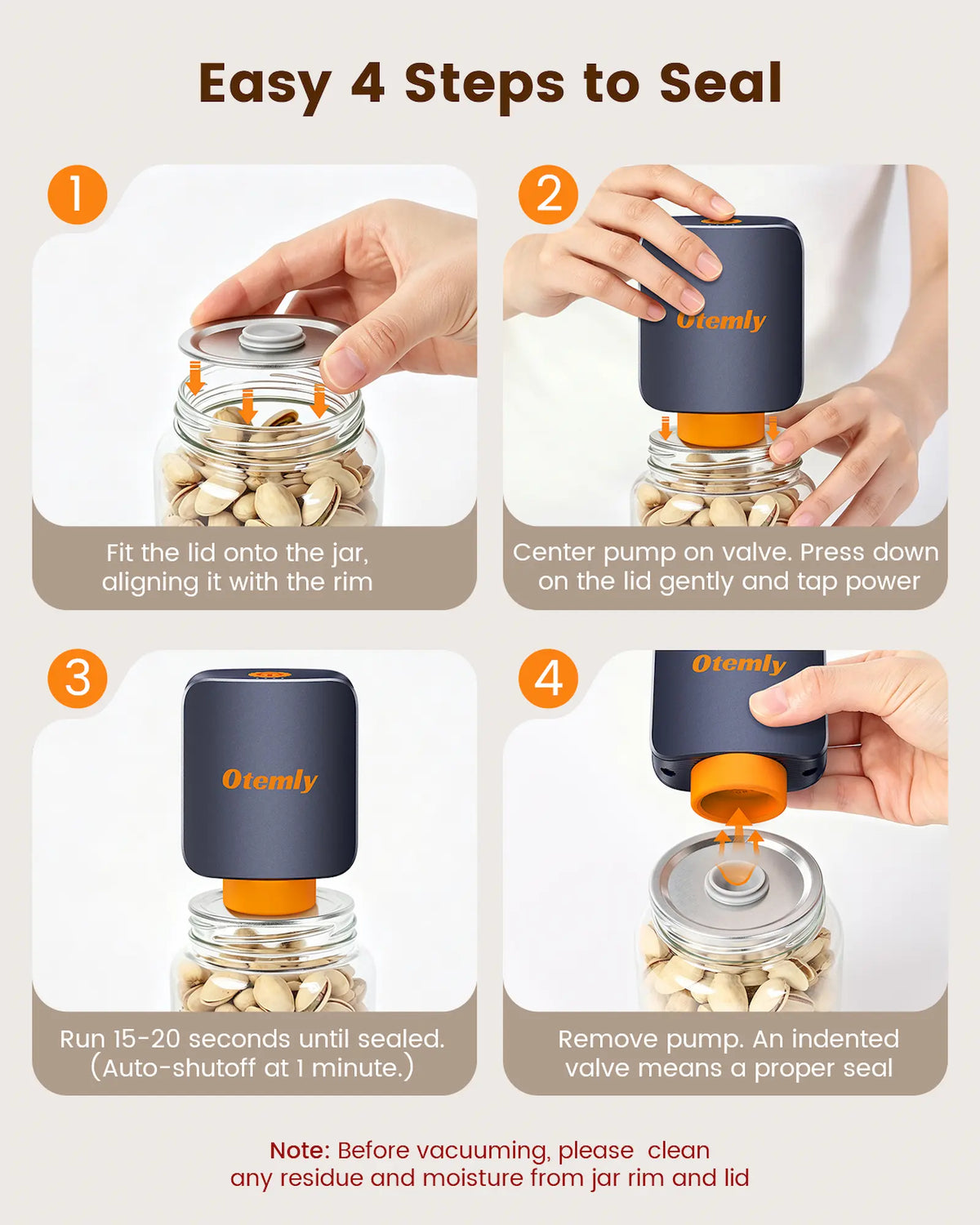 Easy 4 Steps to Seal

1

Fit the lid onto the jar, aligning it with the rim

2

Otemly

Center pump on valve. Press down on the lid gently and tap power

3

Otemly

Run 15-20 seconds until sealed. (Auto-shutoff at 1 minute.)

4

Otemly

Remove pump. An indented valve means a proper seal

Note: Before vacuuming, please clean any residue and moisture from jar rim and lid